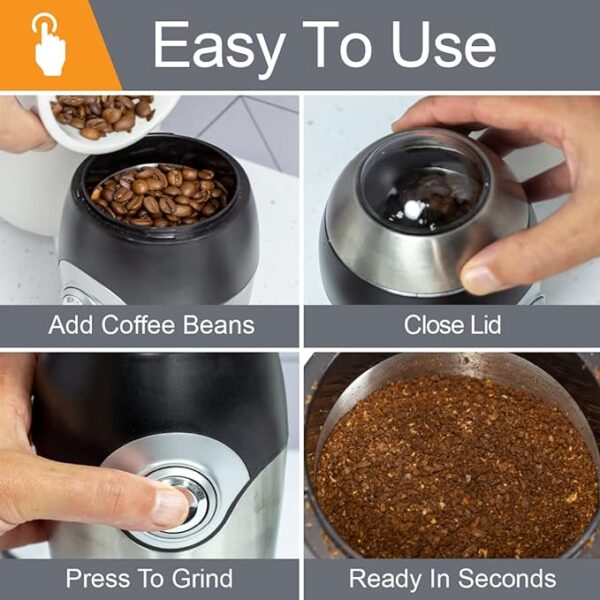 Easy To Use

Add Coffee Beans

Close Lid

Press To Grind

Ready In Seconds